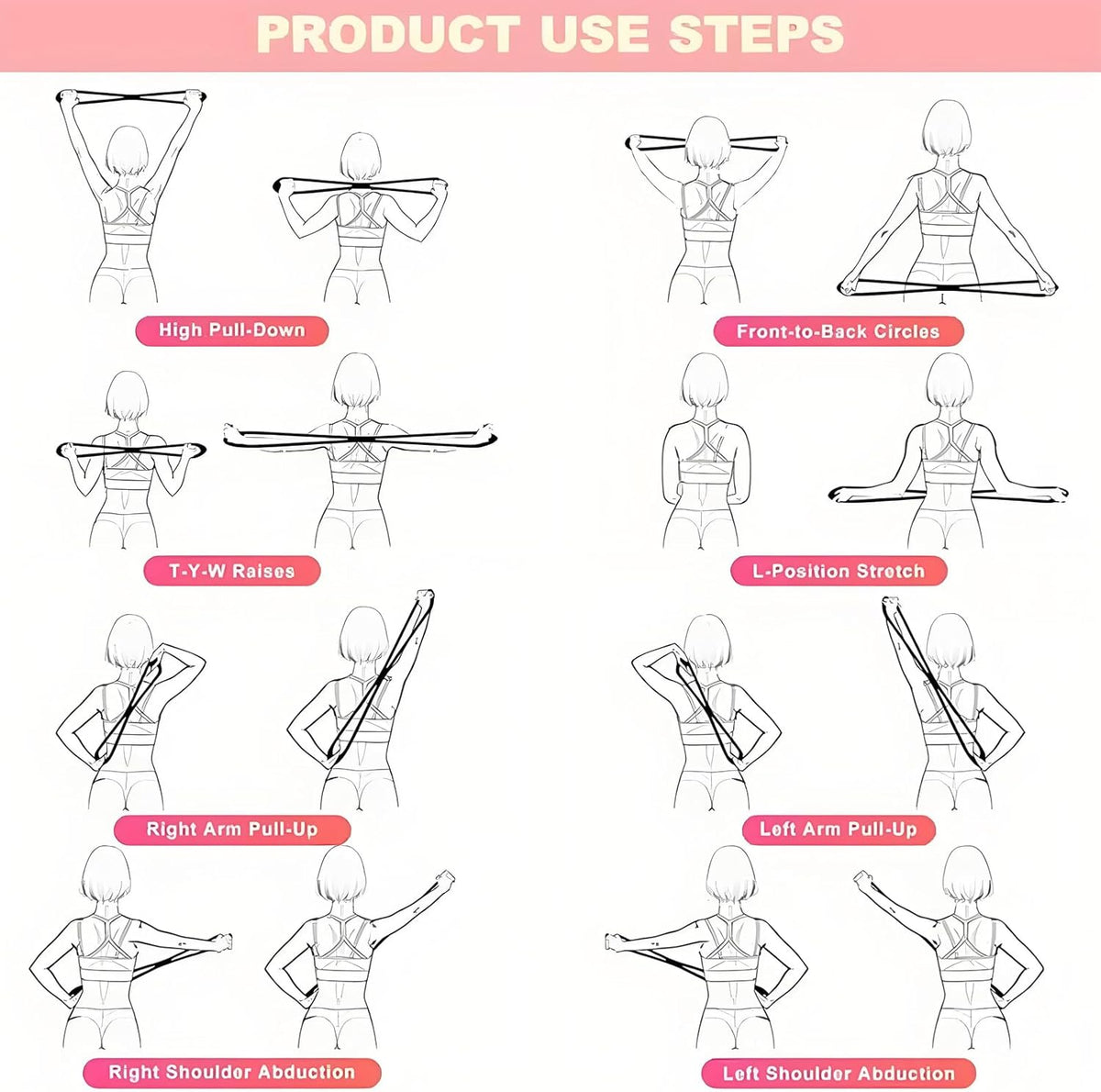 PRODUCT USE STEPS

High Pull-Down

Front-to-Back Circles

T-Y-W Raises

L-Position Stretch

Right Arm Pull-Up

Left Arm Pull-Up

Right Shoulder Abduction

Left Shoulder Abduction